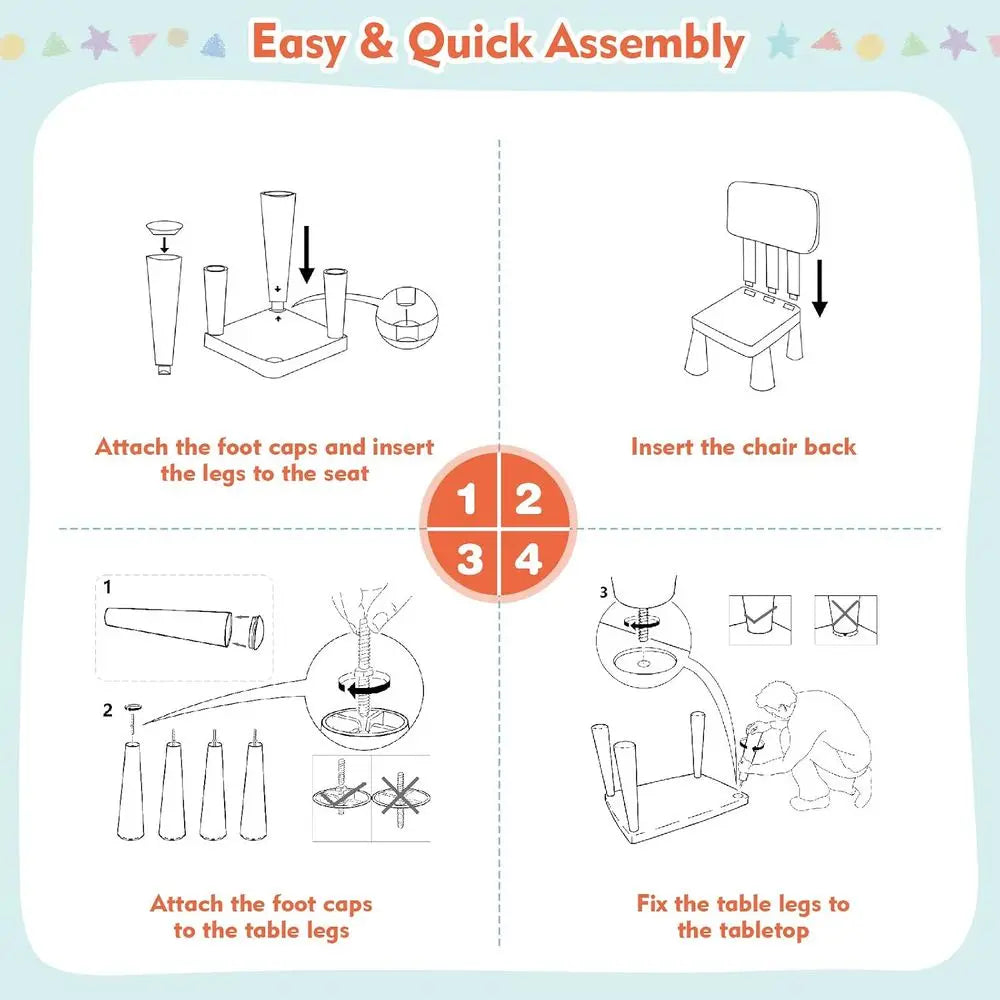 Easy & Quick Assembly

Attach the foot caps and insert the legs to the seat

Insert the chair back

1 2
3 4

1

2

Attach the foot caps to the table legs

3

Fix the table legs to the tabletop